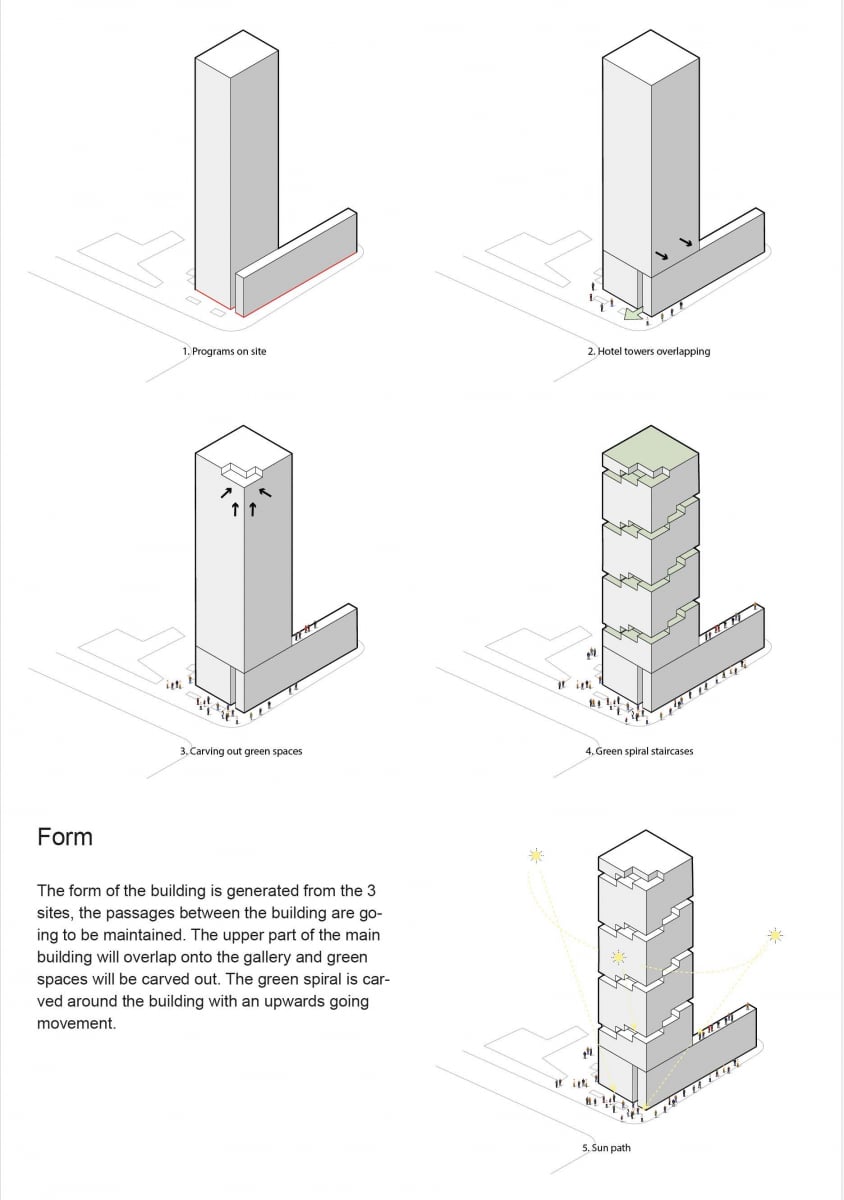 1. Programs on site

2. Hotel towers overlapping

3. Carving out green spaces

4. Green spiral staircases

Form

The form of the building is generated from the 3 sites, the passages between the building are going to be maintained. The upper part of the main building will overlap onto the gallery and green spaces will be carved out. The green spiral is carved around the building with an upwards going movement.

5. Sun path