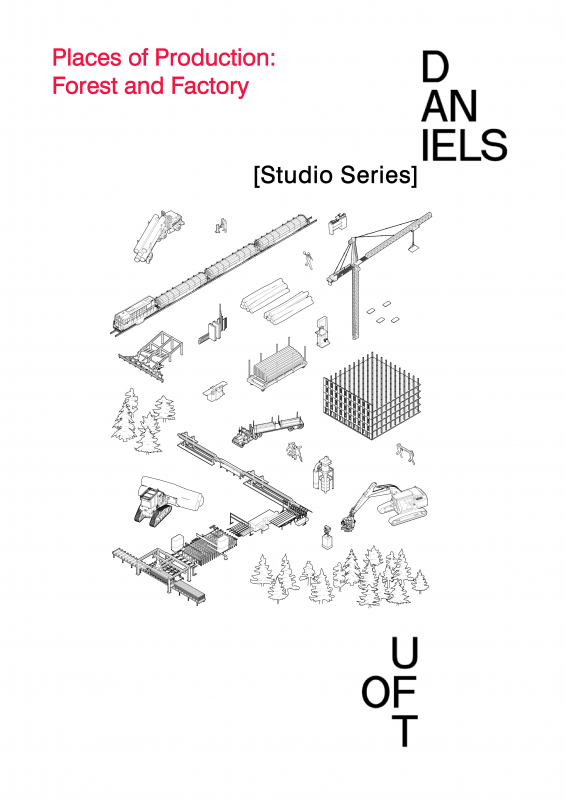 Places of Production:
Forest and Factory

D
AN
IELS

[Studio Series]

U
OF
T